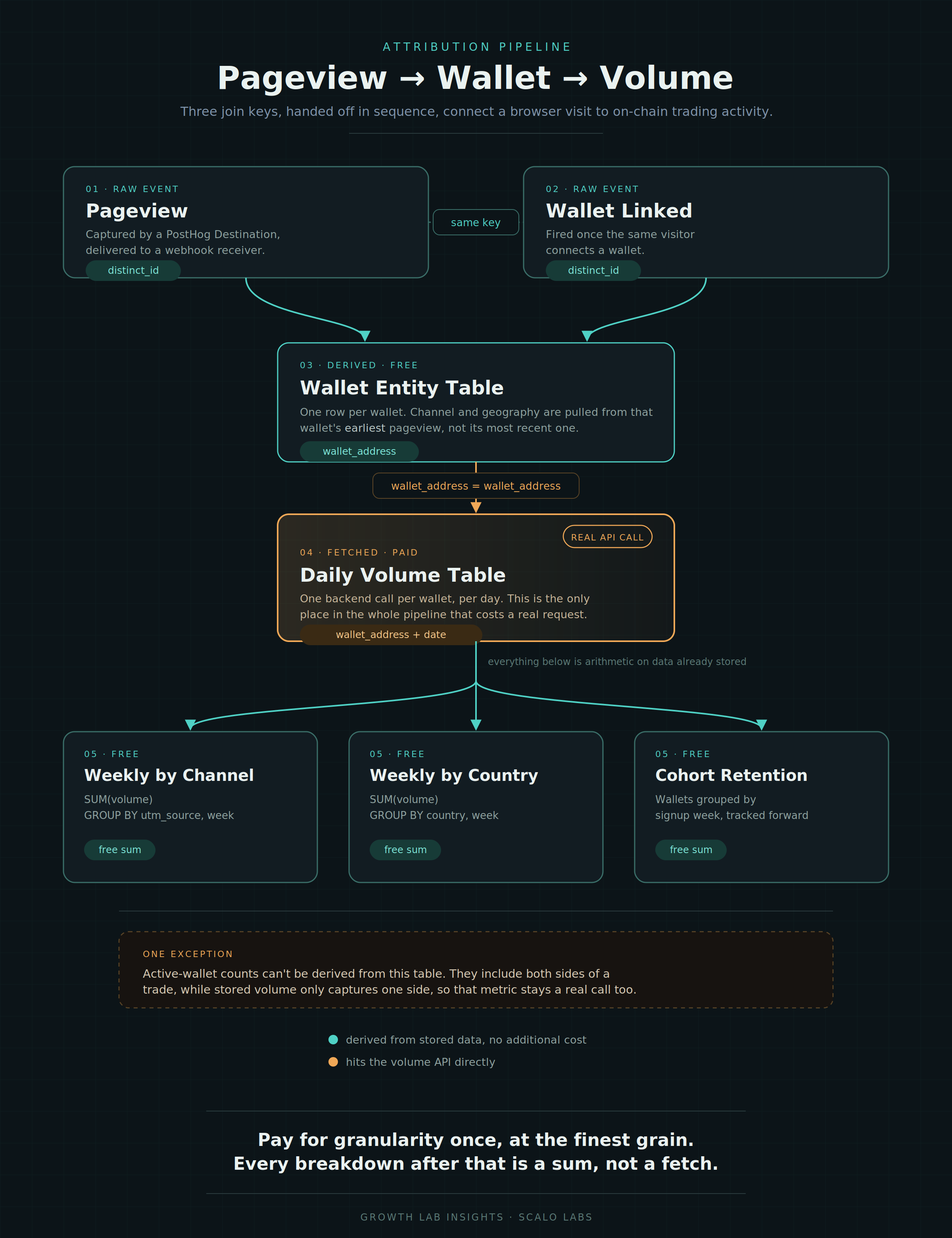 ATTRIBUTION PIPELINE

Pageview → Wallet → Volume

Three join keys, handed off in sequence, connect a browser visit to on-chain trading activity.

01 · RAW EVENT
Pageview
Captured by a PostHog Destination, delivered to a webhook receiver.
distinct_id

same key

02 · RAW EVENT
Wallet Linked
Fired once the same visitor connects a wallet.
distinct_id

03 · DERIVED · FREE
Wallet Entity Table
One row per wallet. Channel and geography are pulled from that wallet's earliest pageview, not its most recent one.
wallet_address

wallet_address = wallet_address

REAL API CALL
04 · FETCHED · PAID
Daily Volume Table
One backend call per wallet, per day. This is the only place in the whole pipeline that costs a real request.
wallet_address + date

everything below is arithmetic on data already stored

05 · FREE
Weekly by Channel
SUM(volume)
GROUP BY utm_source, week
free sum

05 · FREE
Weekly by Country
SUM(volume)
GROUP BY country, week
free sum

05 · FREE
Cohort Retention
Wallets grouped by signup week, tracked forward
free sum

ONE EXCEPTION
Active-wallet counts can't be derived from this table. They include both sides of a trade, while stored volume only captures one side, so that metric stays a real call too.

derived from stored data, no additional cost
hits the volume API directly

Pay for granularity once, at the finest grain.
Every breakdown after that is a sum, not a fetch.

GROWTH LAB INSIGHTS · SCALO LABS